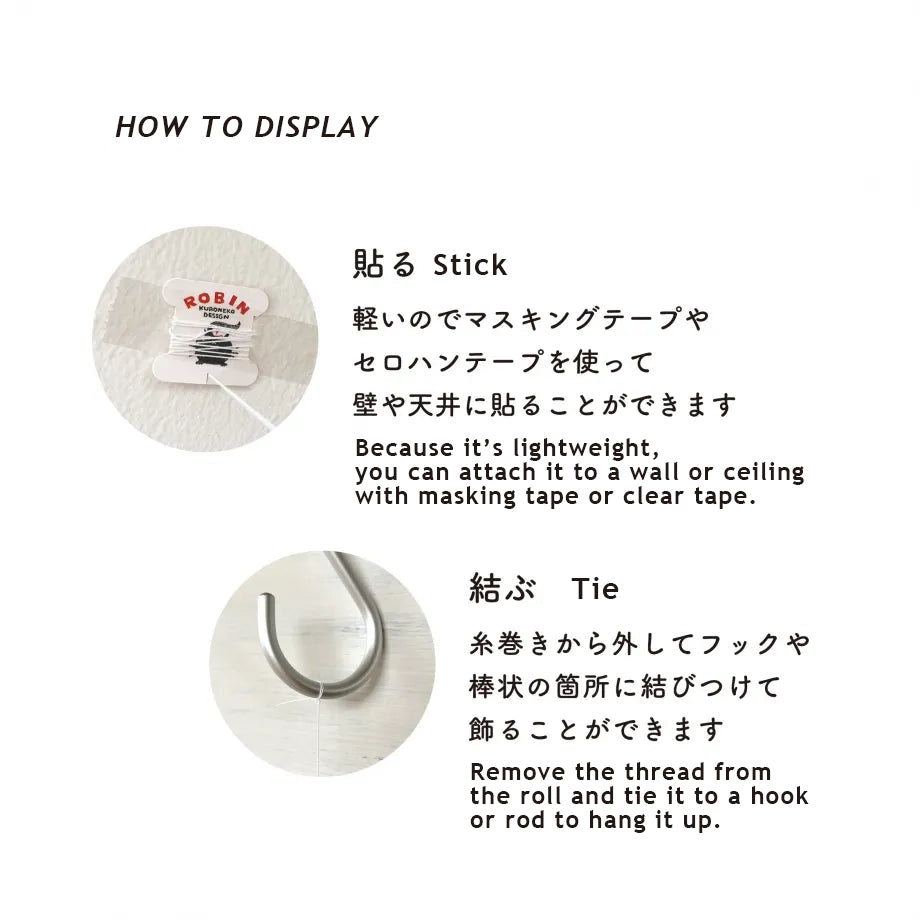 HOW TO DISPLAY

ROBIN
KURONEKO DESIGN

貼る Stick

軽いのでマスキングテープや
セロハンテープを使って
壁や天井に貼ることができます

Because it's lightweight, you can attach it to a wall or ceiling with masking tape or clear tape.

結ぶ Tie

糸巻きから外してフックや
棒状の箇所に結びつけて
飾ることができます

Remove the thread from the roll and tie it to a hook or rod to hang it up.